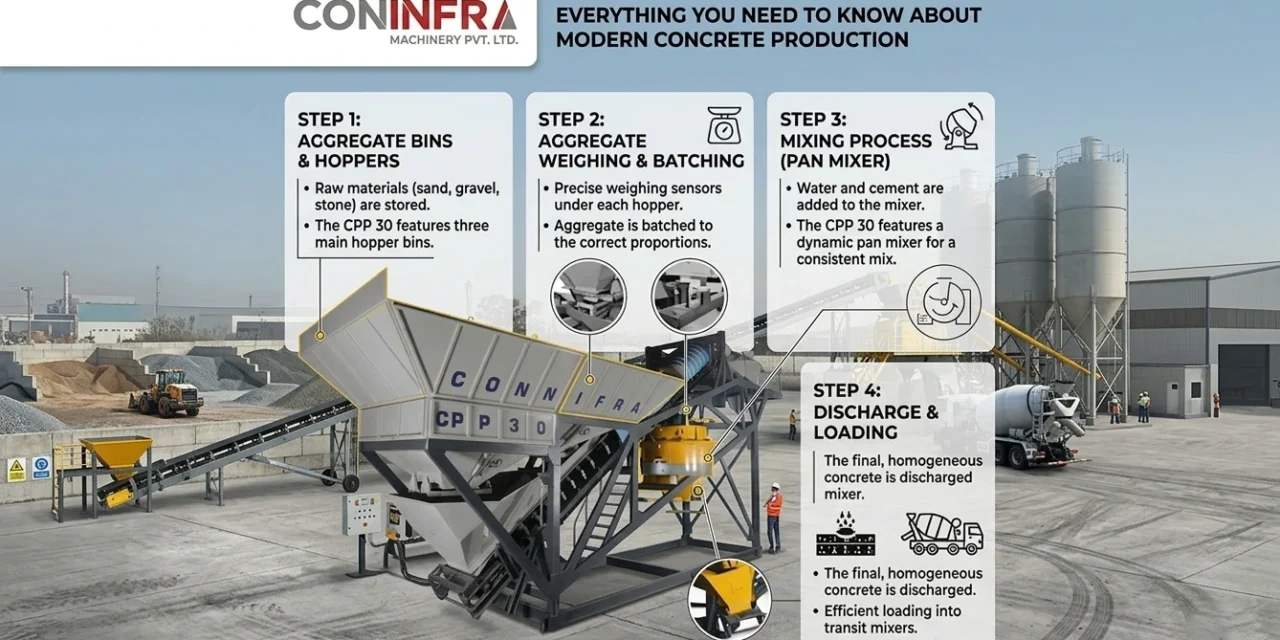 CONINFRA
MACHINERY PVT. LTD.

EVERYTHING YOU NEED TO KNOW ABOUT MODERN CONCRETE PRODUCTION

STEP 1:
AGGREGATE BINS & HOPPERS

• Raw materials (sand, gravel, stone) are stored.
• The CPP 30 features three main hopper bins.

STEP 2:
AGGREGATE WEIGHING & BATCHING

• Precise weighing sensors under each hopper.
• Aggregate is batched to the correct proportions.

STEP 3:
MIXING PROCESS (PAN MIXER)

• Water and cement are added to the mixer.
• The CPP 30 features a dynamic pan mixer for a consistent mix.

STEP 4:
DISCHARGE & LOADING

The final, homogeneous concrete is discharged mixer.

• The final, homogeneous concrete is discharged.
• Efficient loading into transit mixers.

CONINFRA
CPP 30